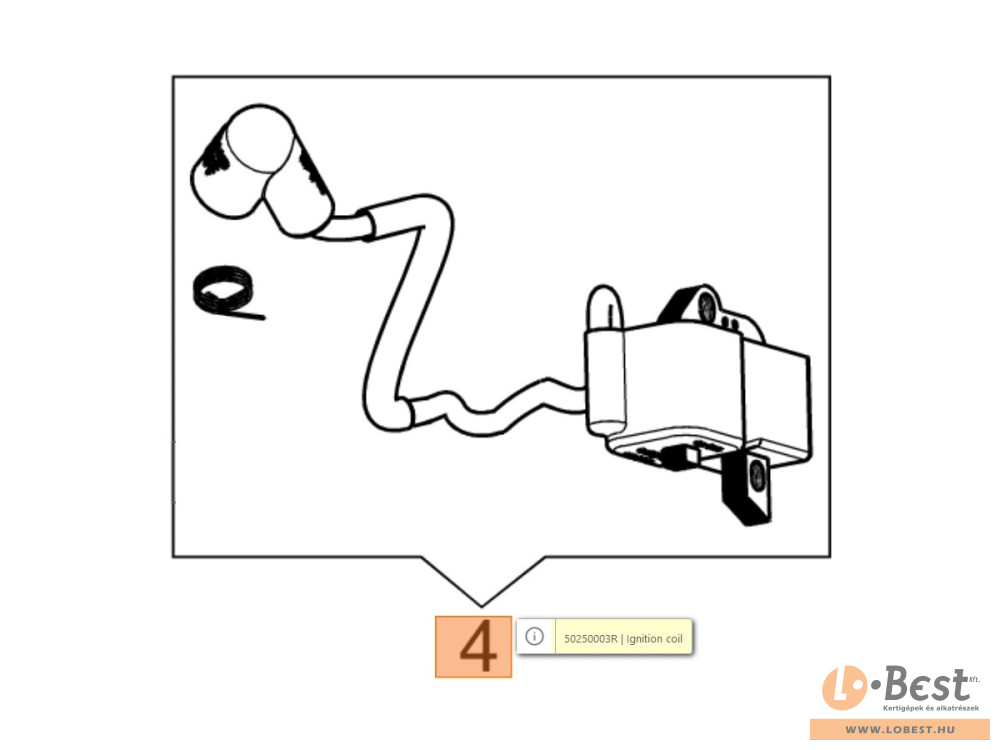 4

50250003R | Ignition coil

L·Best Kft.
Kertigépek és alkatrészek
WWW.LOBEST.HU